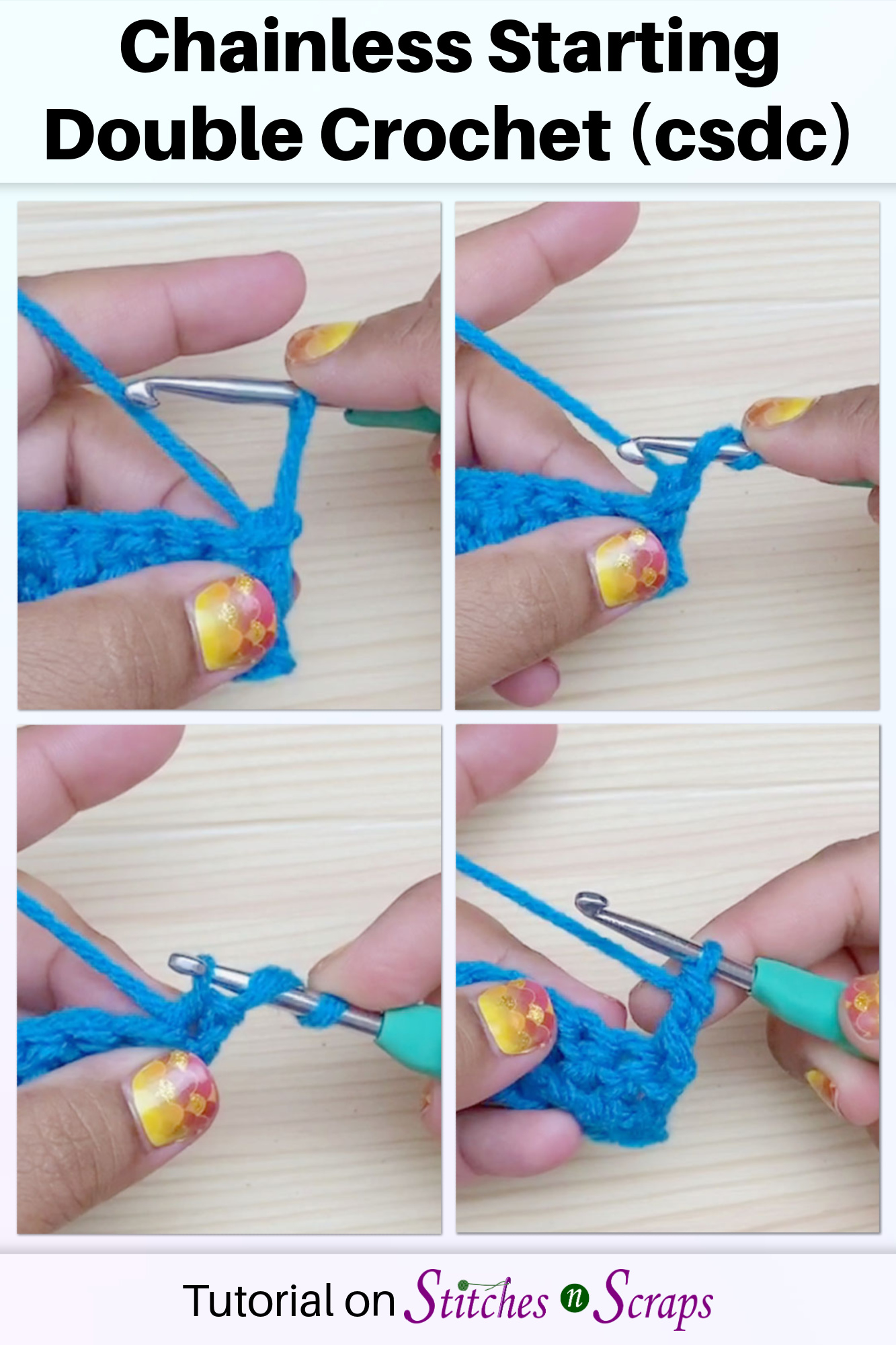 Chainless Starting Double Crochet (csdc)

Tutorial on Stitches n Scraps